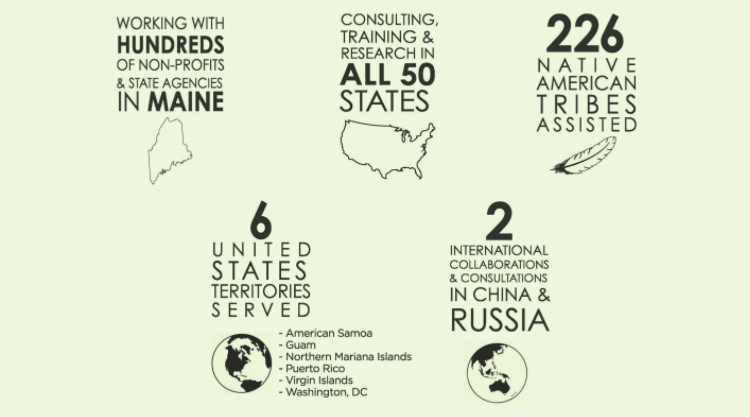 WORKING WITH HUNDREDS OF NON-PROFITS & STATE AGENCIES IN MAINE

CONSULTING, TRAINING & RESEARCH IN ALL 50 STATES

226 NATIVE AMERICAN TRIBES ASSISTED

6 UNITED STATES TERRITORIES SERVED

- American Samoa
- Guam
- Northern Mariana Islands
- Puerto Rico
- Virgin Islands
- Washington, DC

2 INTERNATIONAL COLLABORATIONS & CONSULTATIONS IN CHINA & RUSSIA